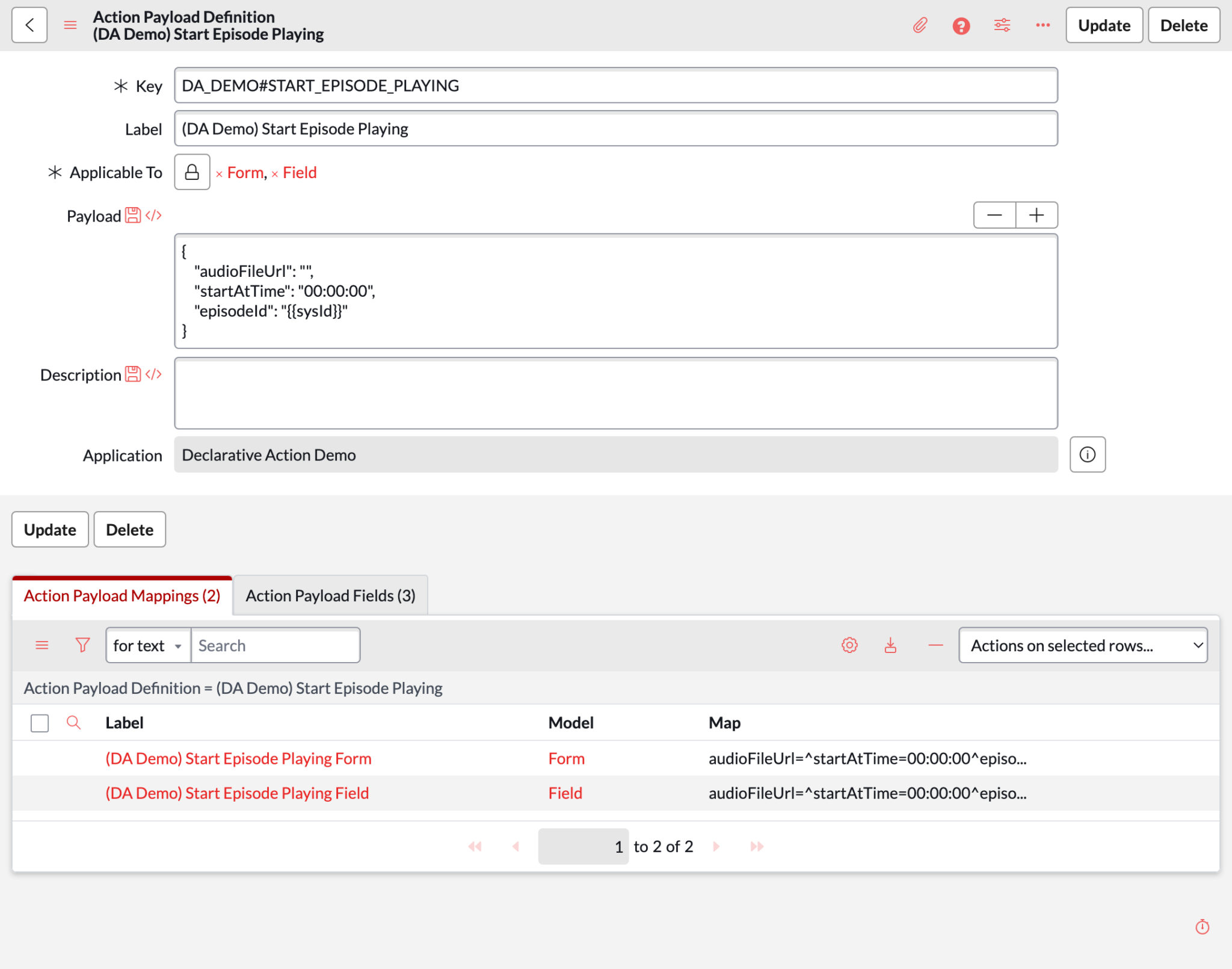 Action Payload Definition
(DA Demo) Start Episode Playing

Update Delete

Key DA_DEMO#START_EPISODE_PLAYING

Label (DA Demo) Start Episode Playing

Applicable To × Form, × Field

Payload

{
"audioFileUrl": "",
"startAtTime": "00:00:00",
"episodeId": "{{sysId}}"
}

Description

Application Declarative Action Demo

Update Delete

Action Payload Mappings (2) Action Payload Fields (3)

for text Search

Actions on selected rows...

Action Payload Definition = (DA Demo) Start Episode Playing

| Label | Model | Map |
|---|---|---|
| (DA Demo) Start Episode Playing Form | Form | audioFileUrl=^startAtTime=00:00:00^episo... |
| (DA Demo) Start Episode Playing Field | Field | audioFileUrl=^startAtTime=00:00:00^episo... |

1 to 2 of 2